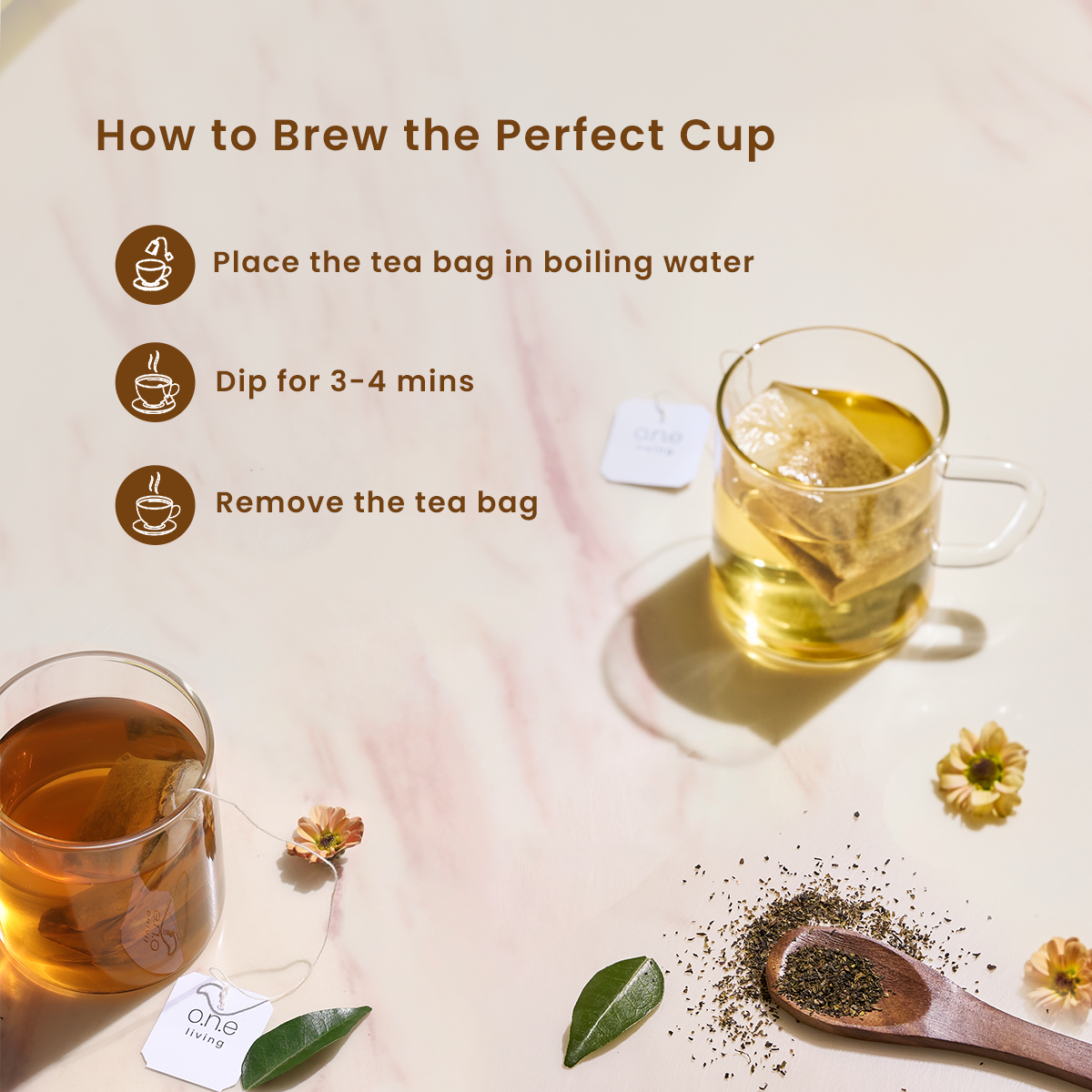 How to Brew the Perfect Cup

Place the tea bag in boiling water

Dip for 3-4 mins

Remove the tea bag

o.n.e
living

o.n.e
living