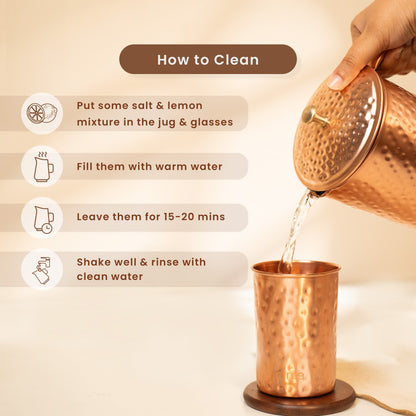 How to Clean

Put some salt & lemon mixture in the jug & glasses

Fill them with warm water

Leave them for 15-20 mins

Shake well & rinse with clean water