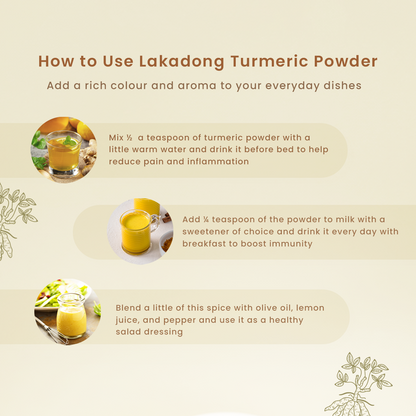 How to Use Lakadong Turmeric Powder

Add a rich colour and aroma to your everyday dishes

Mix ½ a teaspoon of turmeric powder with a little warm water and drink it before bed to help reduce pain and inflammation

Add ¼ teaspoon of the powder to milk with a sweetener of choice and drink it every day with breakfast to boost immunity

Blend a little of this spice with olive oil, lemon juice, and pepper and use it as a healthy salad dressing