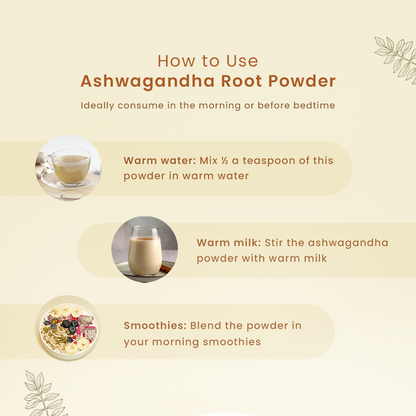 How to Use
Ashwagandha Root Powder

Ideally consume in the morning or before bedtime

Warm water: Mix ½ a teaspoon of this powder in warm water

Warm milk: Stir the ashwagandha powder with warm milk

Smoothies: Blend the powder in your morning smoothies